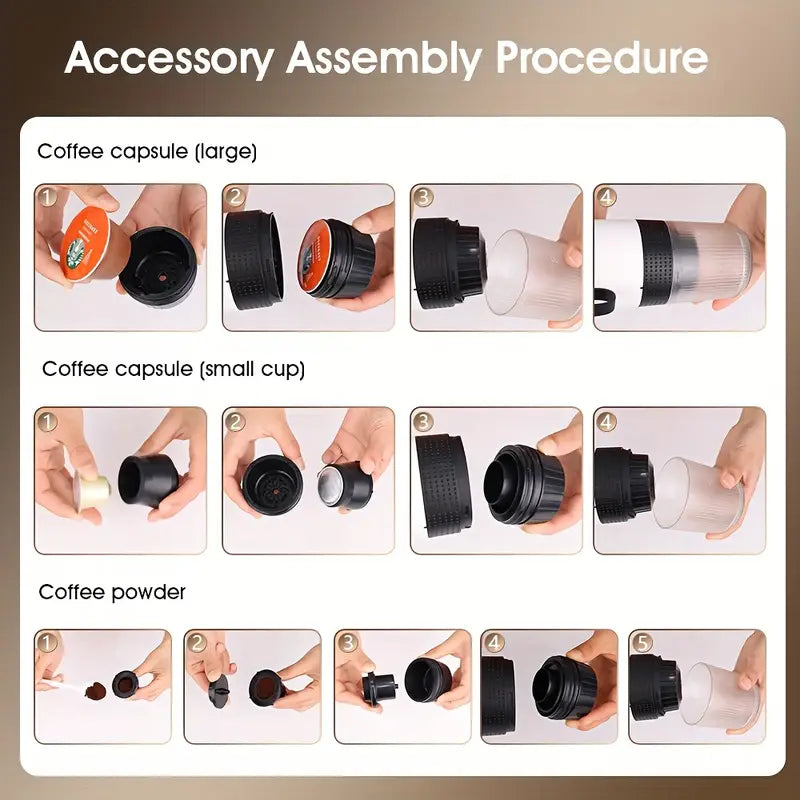 Accessory Assembly Procedure

Coffee capsule (large)

1 2 3 4

Coffee capsule (small cup)

1 2 3 4

Coffee powder

1 2 3 4 5