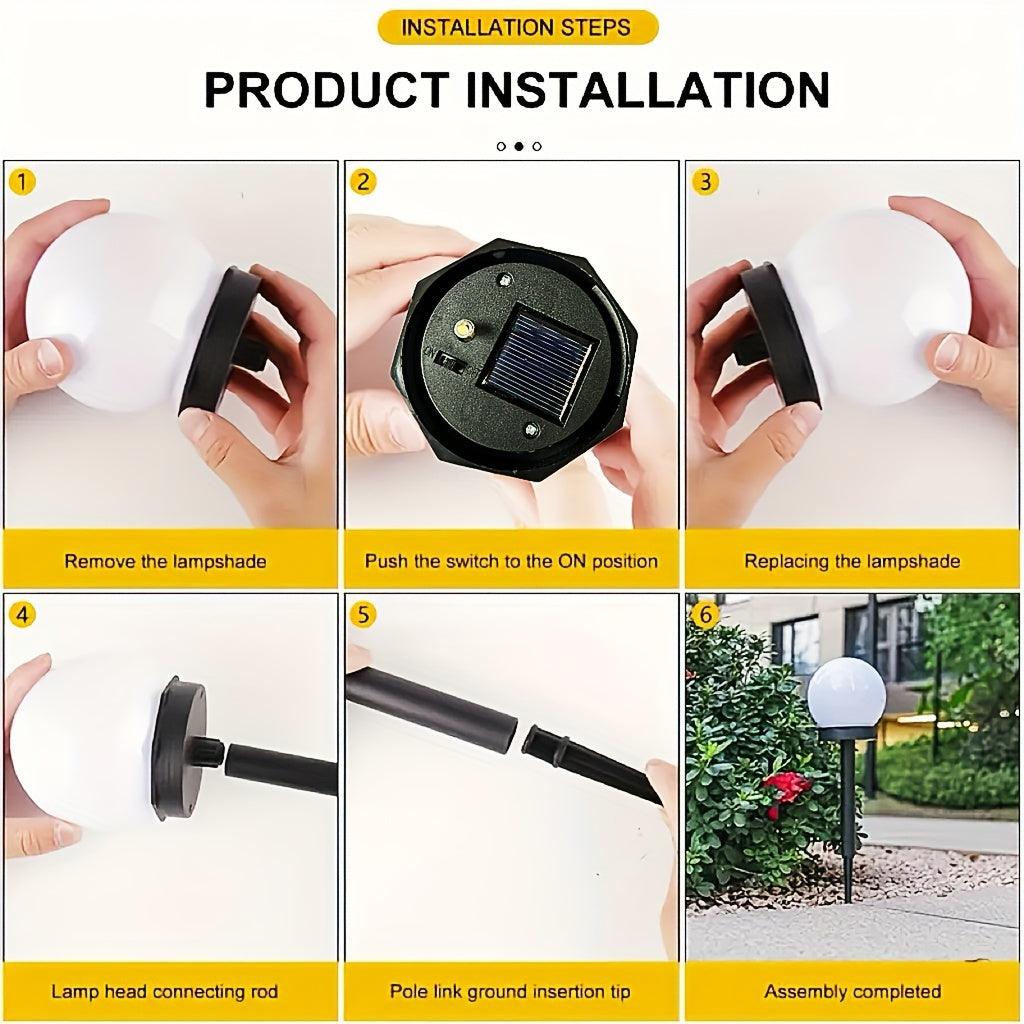 INSTALLATION STEPS

PRODUCT INSTALLATION

1

Remove the lampshade

2

Push the switch to the ON position

3

Replacing the lampshade

4

Lamp head connecting rod

5

Pole link ground insertion tip

6

Assembly completed