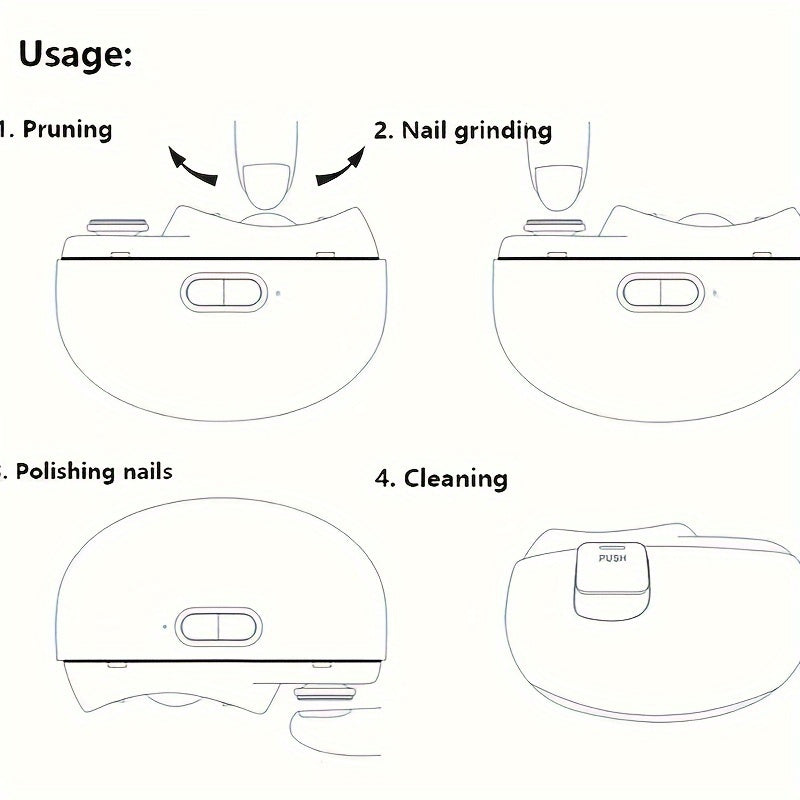 Usage:

1. Pruning

2. Nail grinding

. Polishing nails

4. Cleaning

PUSH