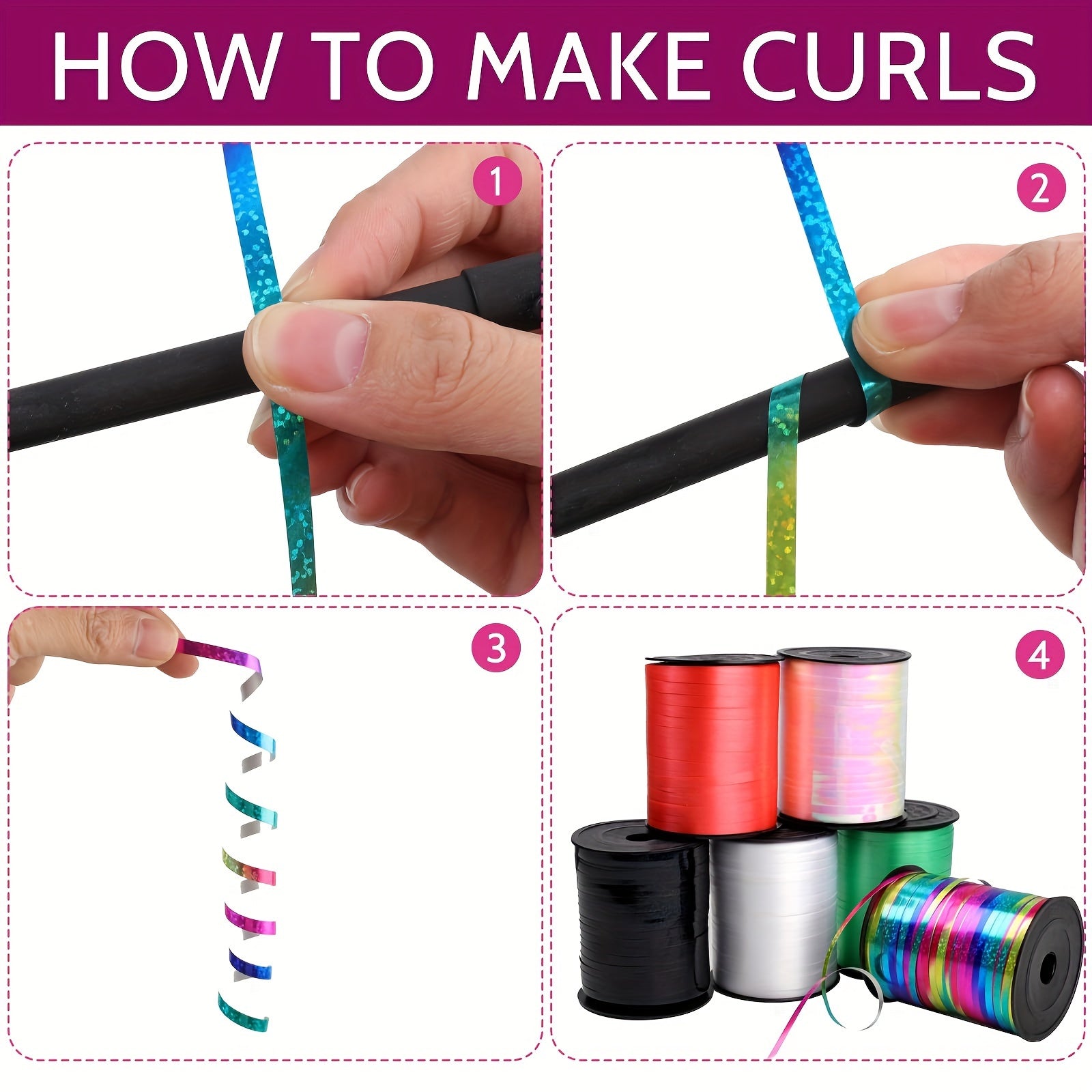 HOW TO MAKE CURLS

1

2

3

4