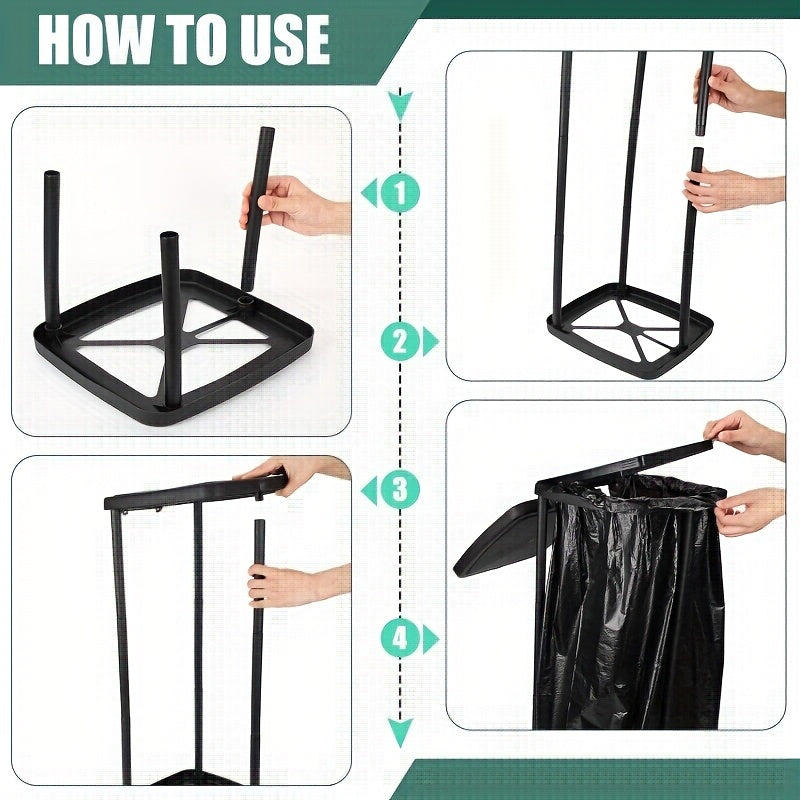 HOW TO USE

1

2

3

4