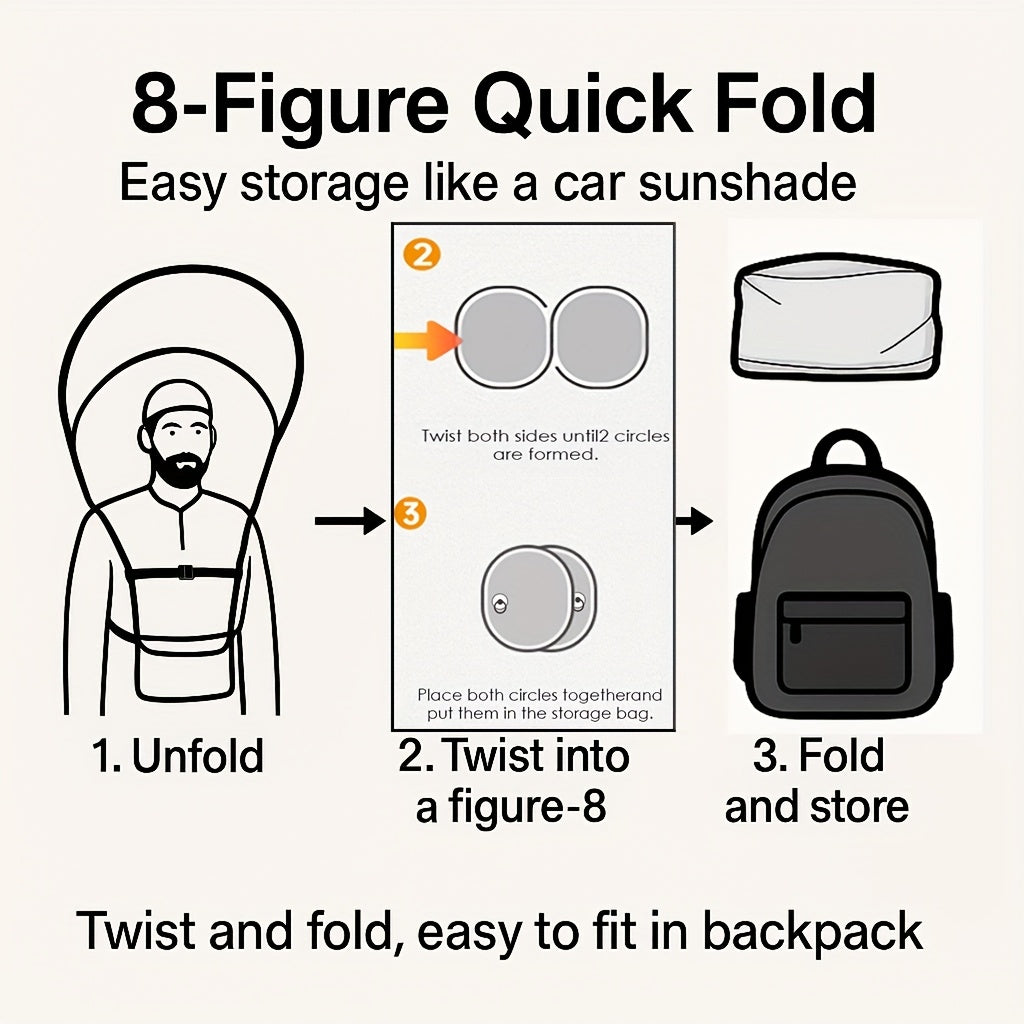 8-Figure Quick Fold

Easy storage like a car sunshade

2

Twist both sides until2 circles are formed.

3

Place both circles togetherand put them in the storage bag.

1. Unfold

2. Twist into a figure-8

3. Fold and store

Twist and fold, easy to fit in backpack