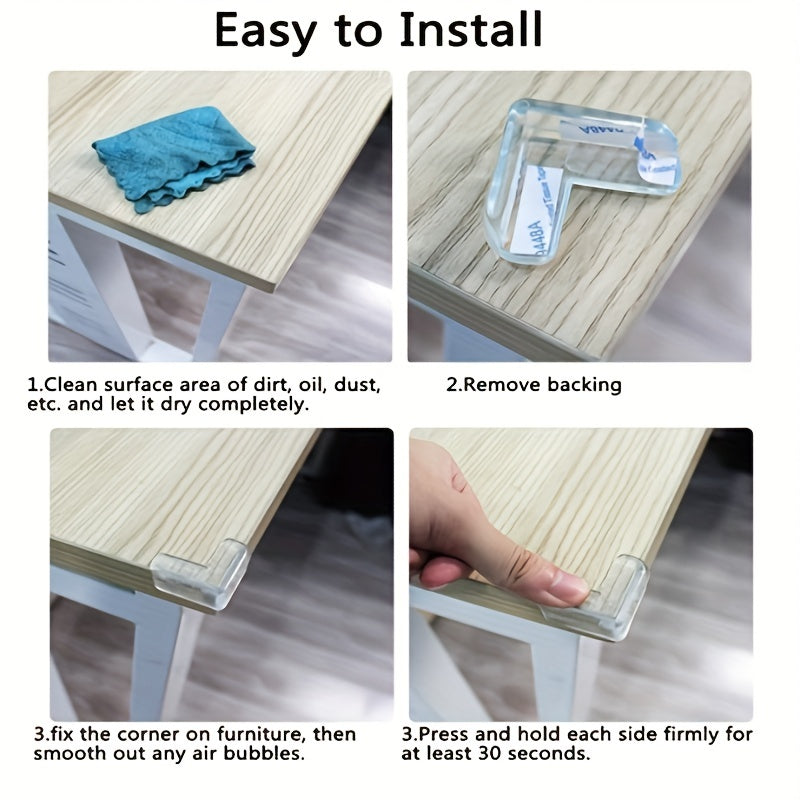 Easy to Install

1.Clean surface area of dirt, oil, dust, etc. and let it dry completely.

2.Remove backing

3.fix the corner on furniture, then smooth out any air bubbles.

3.Press and hold each side firmly for at least 30 seconds.