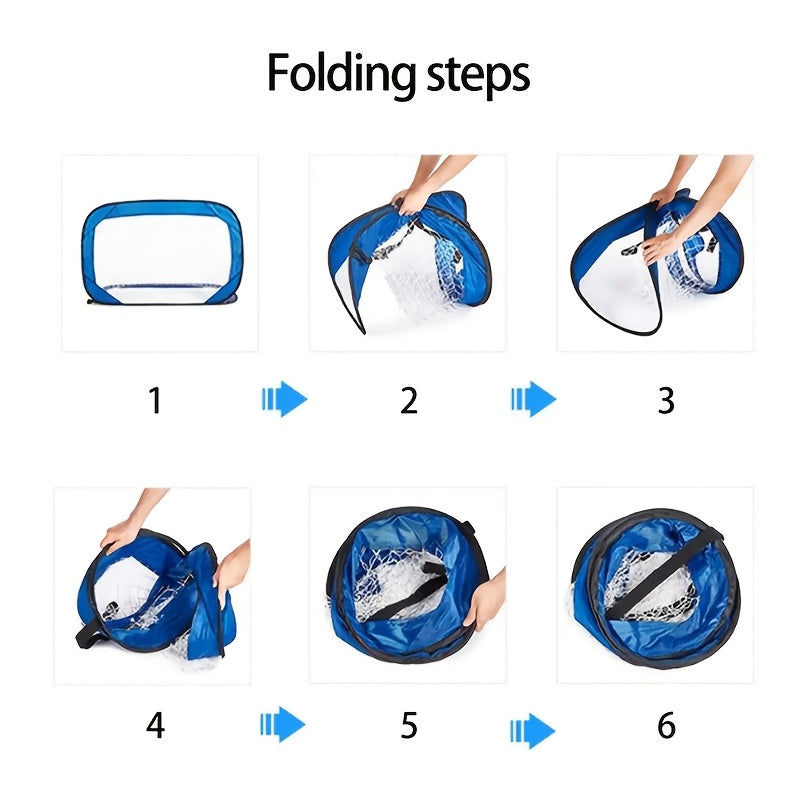 Folding steps

1

2

3

4

5

6