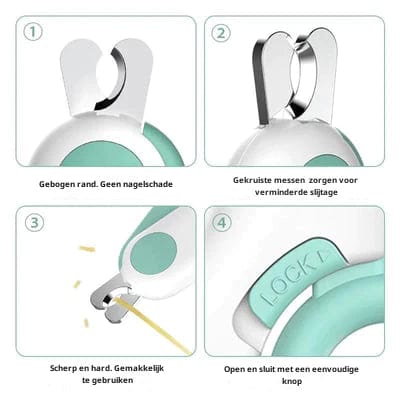 1

Gebogen rand. Geen nagelschade

2

Gekruiste messen zorgen voor verminderde slijtage

3

Scherp en hard. Gemakkelijk te gebruiken

4

LOCK

Open en sluit met een eenvoudige knop