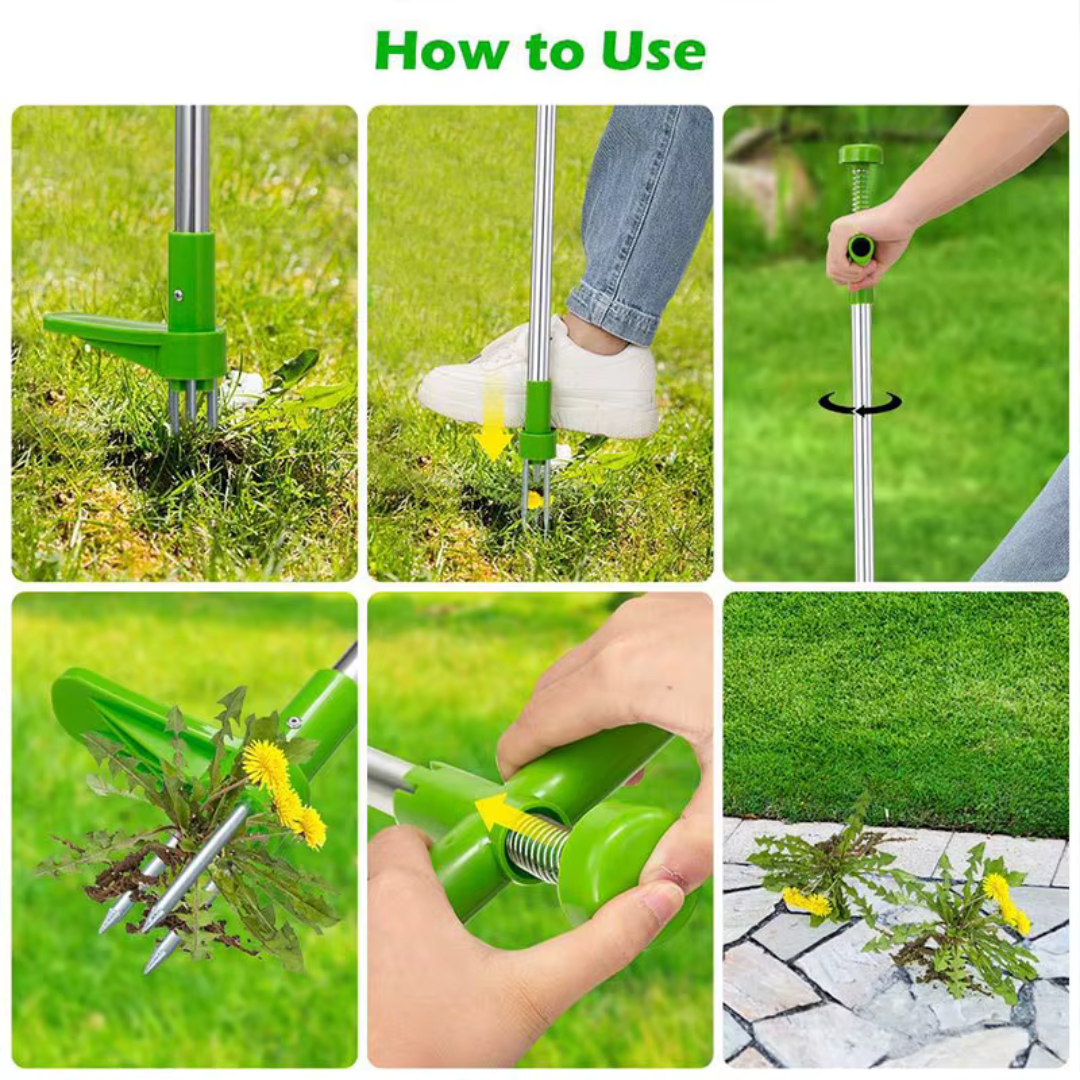 How to Use