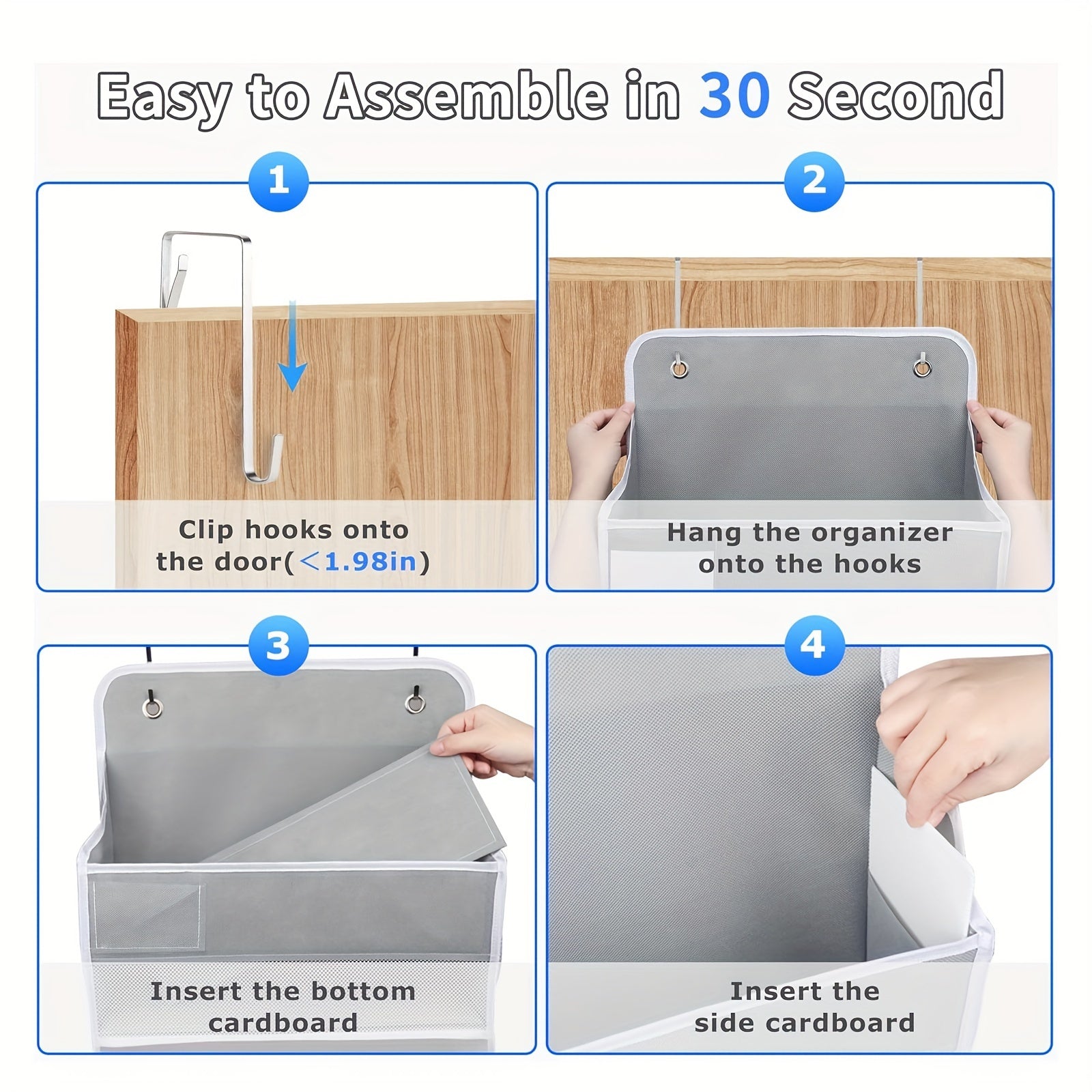 Easy to Assemble in 30 Second

1

Clip hooks onto the door(＜1.98in)

2

Hang the organizer onto the hooks

3

Insert the bottom cardboard

4

Insert the side cardboard