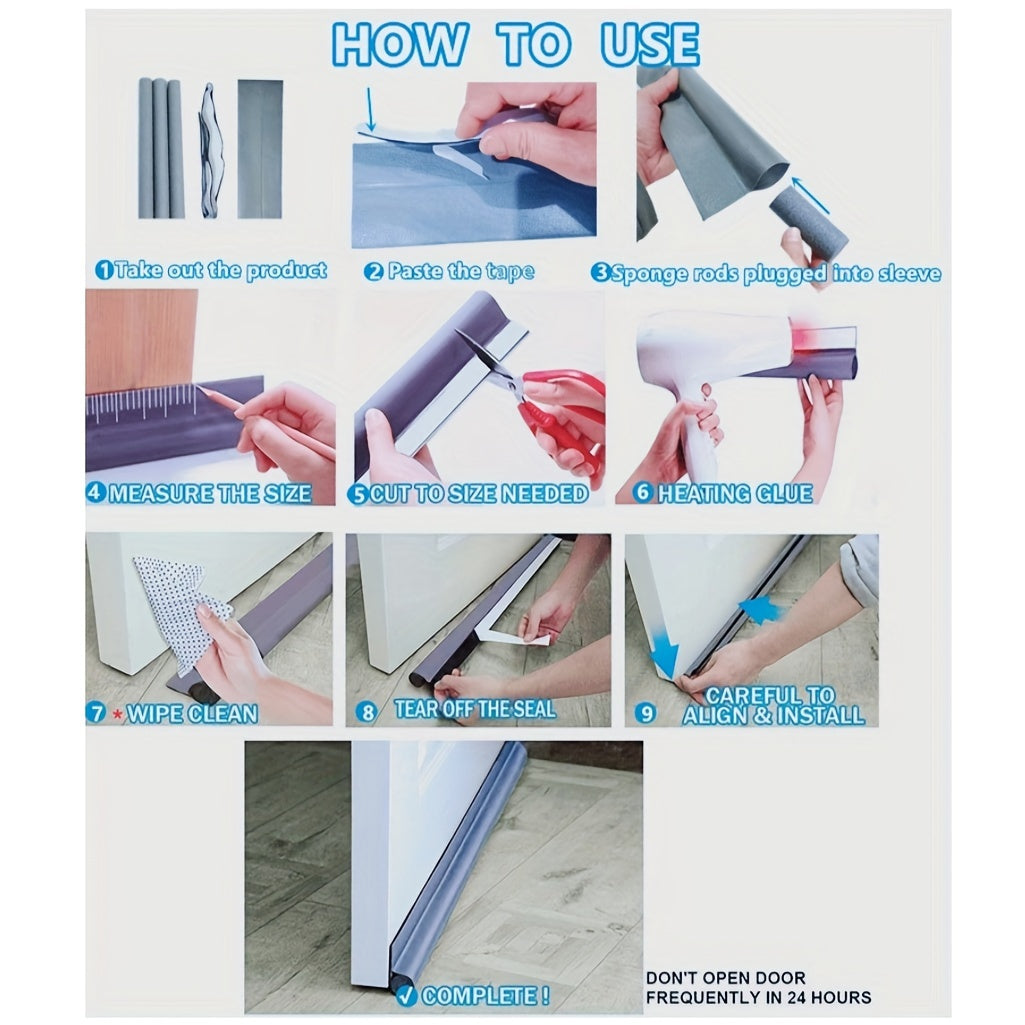 HOW TO USE

1 Take out the product

2 Paste the tape

3 Sponge rods plugged into sleeve

4 MEASURE THE SIZE

5 CUT TO SIZE NEEDED

6 HEATING GLUE

7 * WIPE CLEAN

8 TEAR OFF THE SEAL

9 CAREFUL TO ALIGN & INSTALL

✓ COMPLETE !

DON'T OPEN DOOR FREQUENTLY IN 24 HOURS