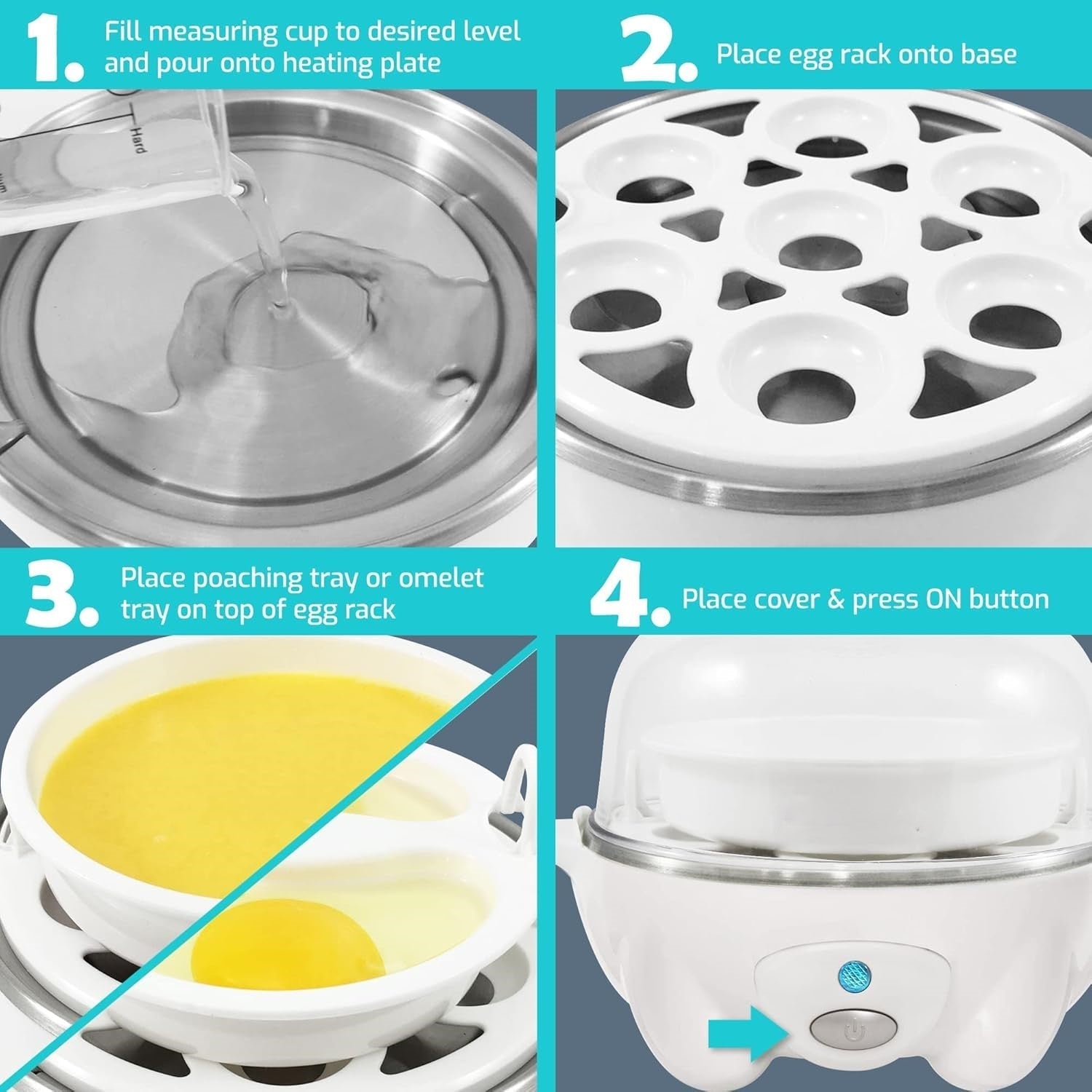 1. Fill measuring cup to desired level and pour onto heating plate

Hard

2. Place egg rack onto base

3. Place poaching tray or omelet tray on top of egg rack

4. Place cover & press ON button