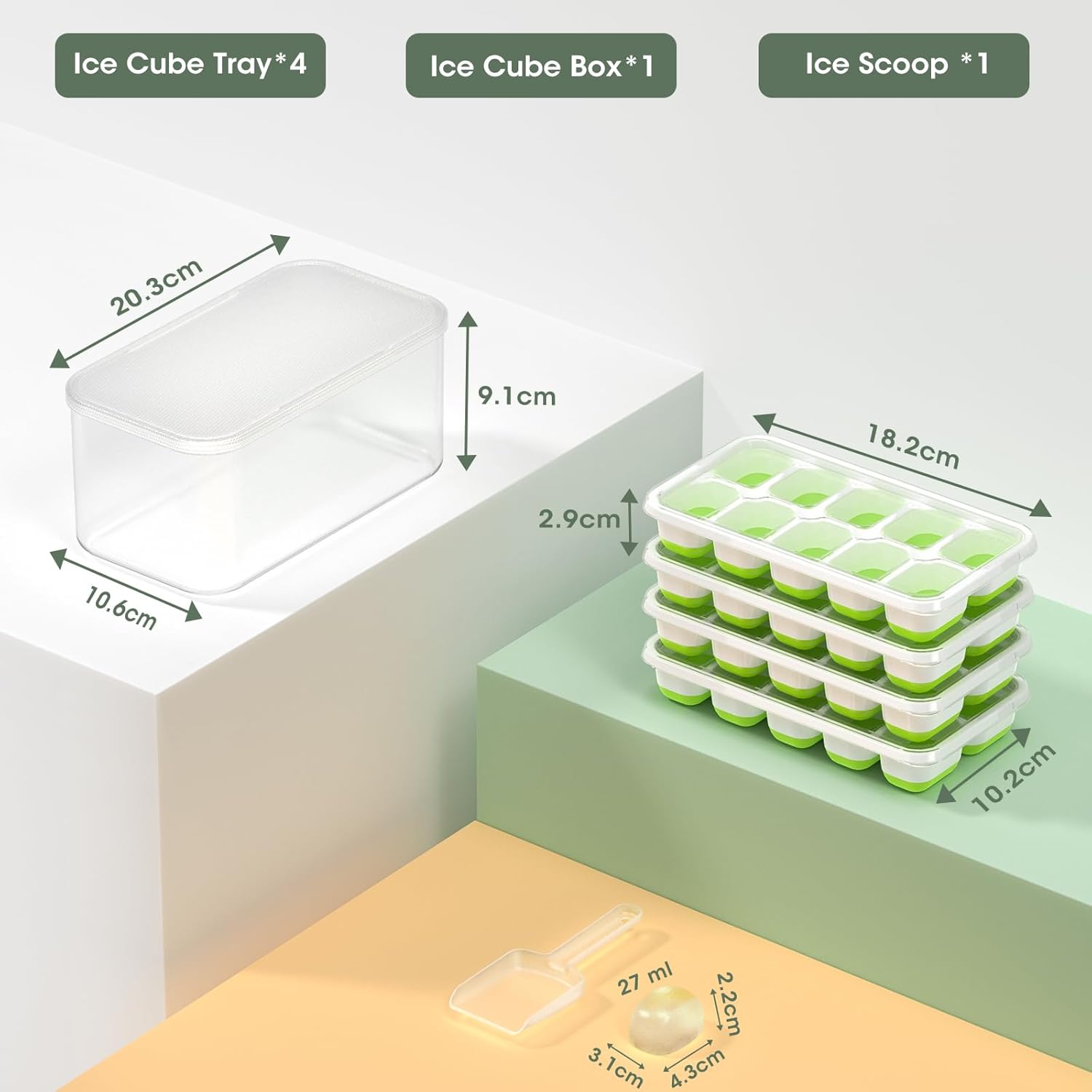 Ice Cube Tray*4

Ice Cube Box*1

Ice Scoop *1

20.3cm

9.1cm

10.6cm

18.2cm

2.9cm

10.2cm

27 ml

2.2cm

3.1cm

4.3cm