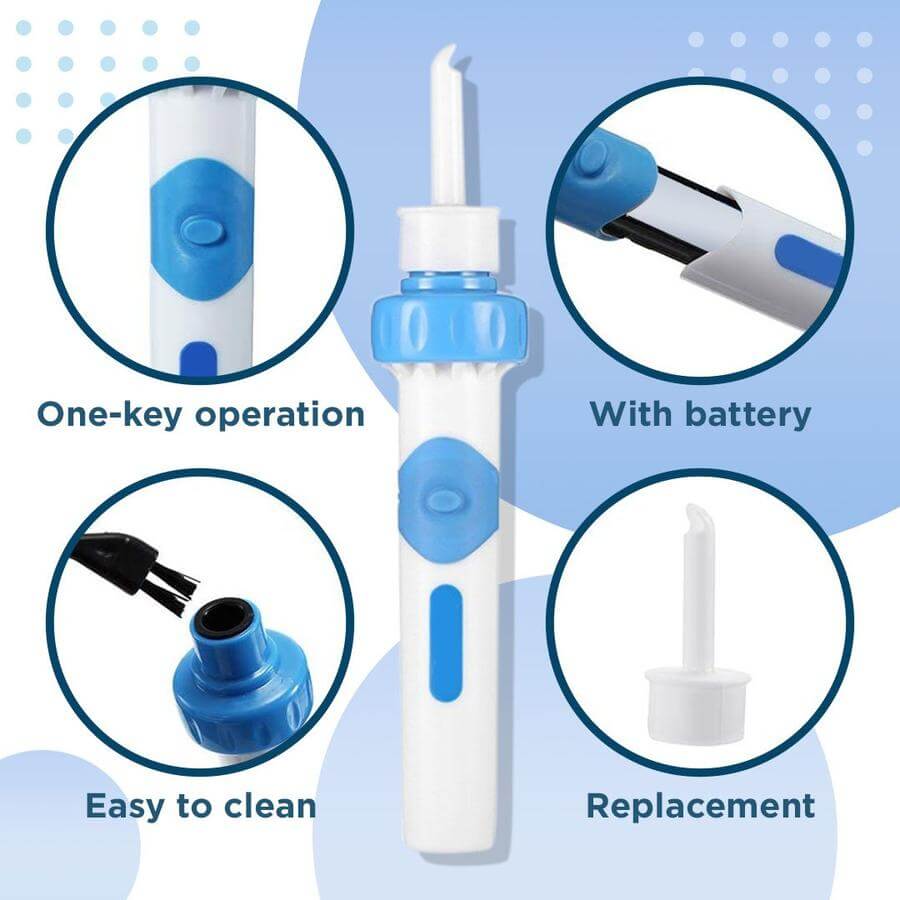 One-key operation

With battery

Easy to clean

Replacement