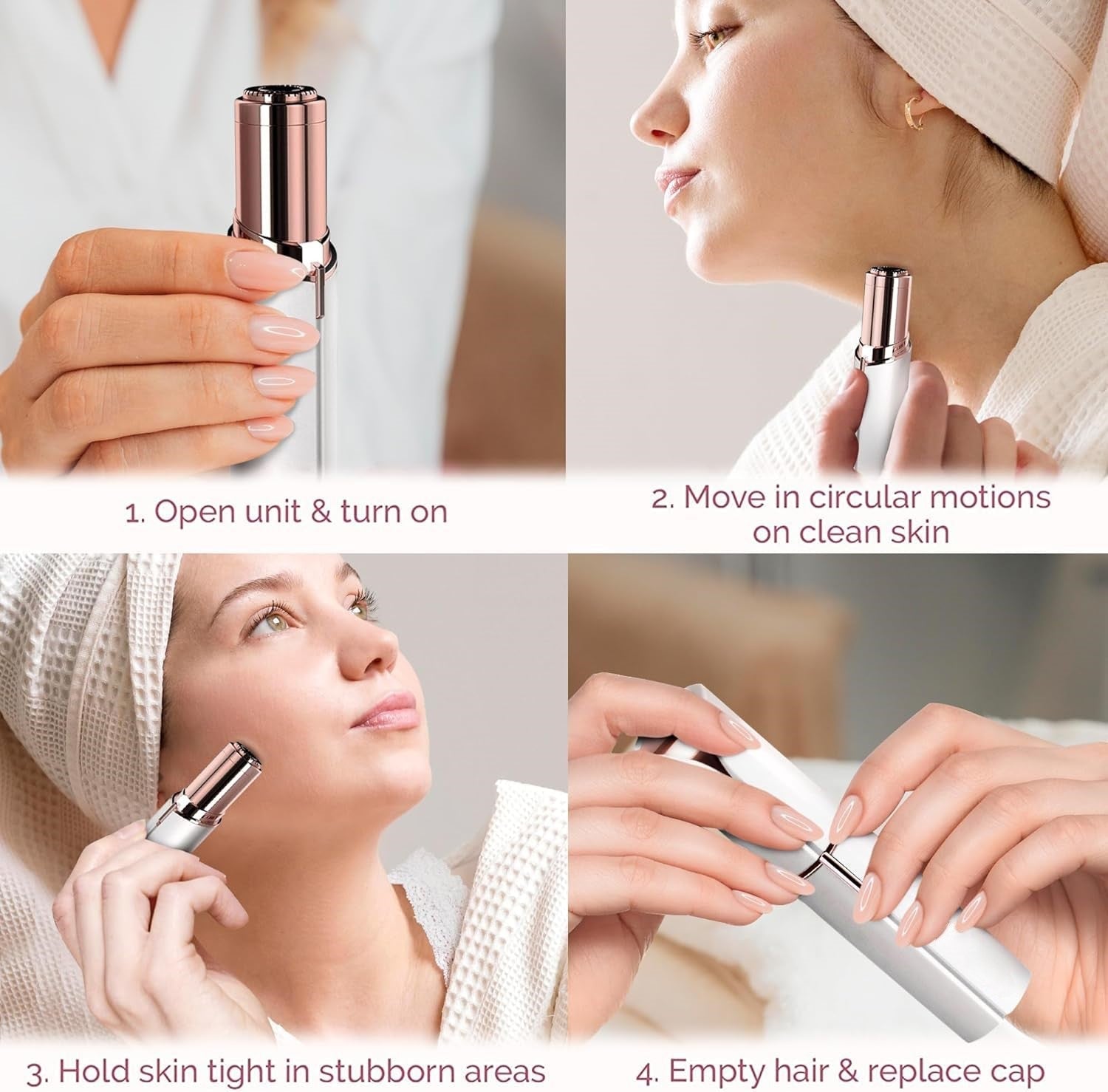 1. Open unit & turn on

2. Move in circular motions on clean skin

3. Hold skin tight in stubborn areas

4. Empty hair & replace cap