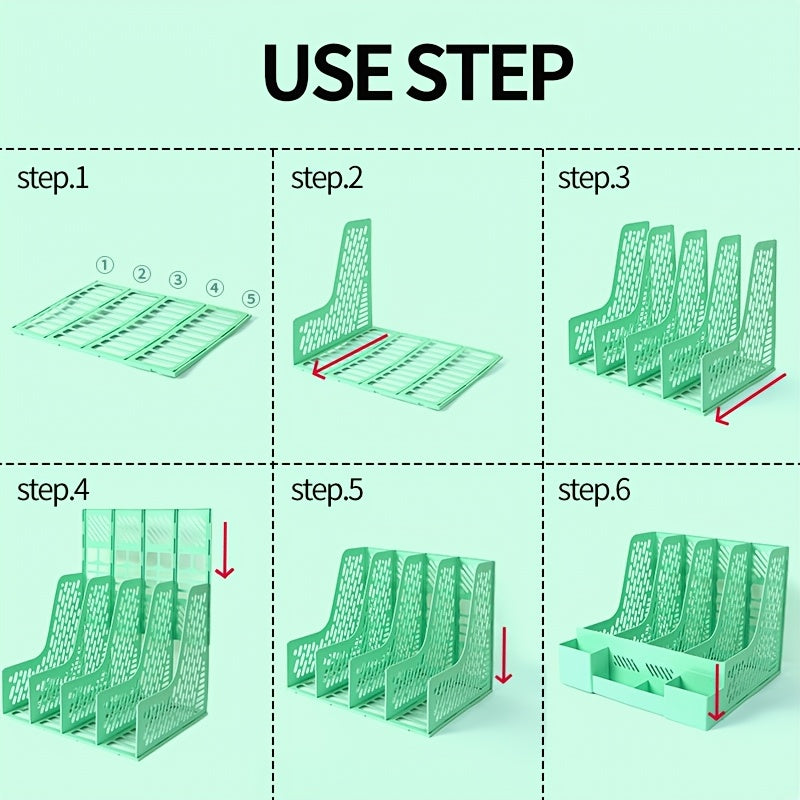 USE STEP

step.1

① ② ③ ④ ⑤

step.2

step.3

step.4

step.5

step.6