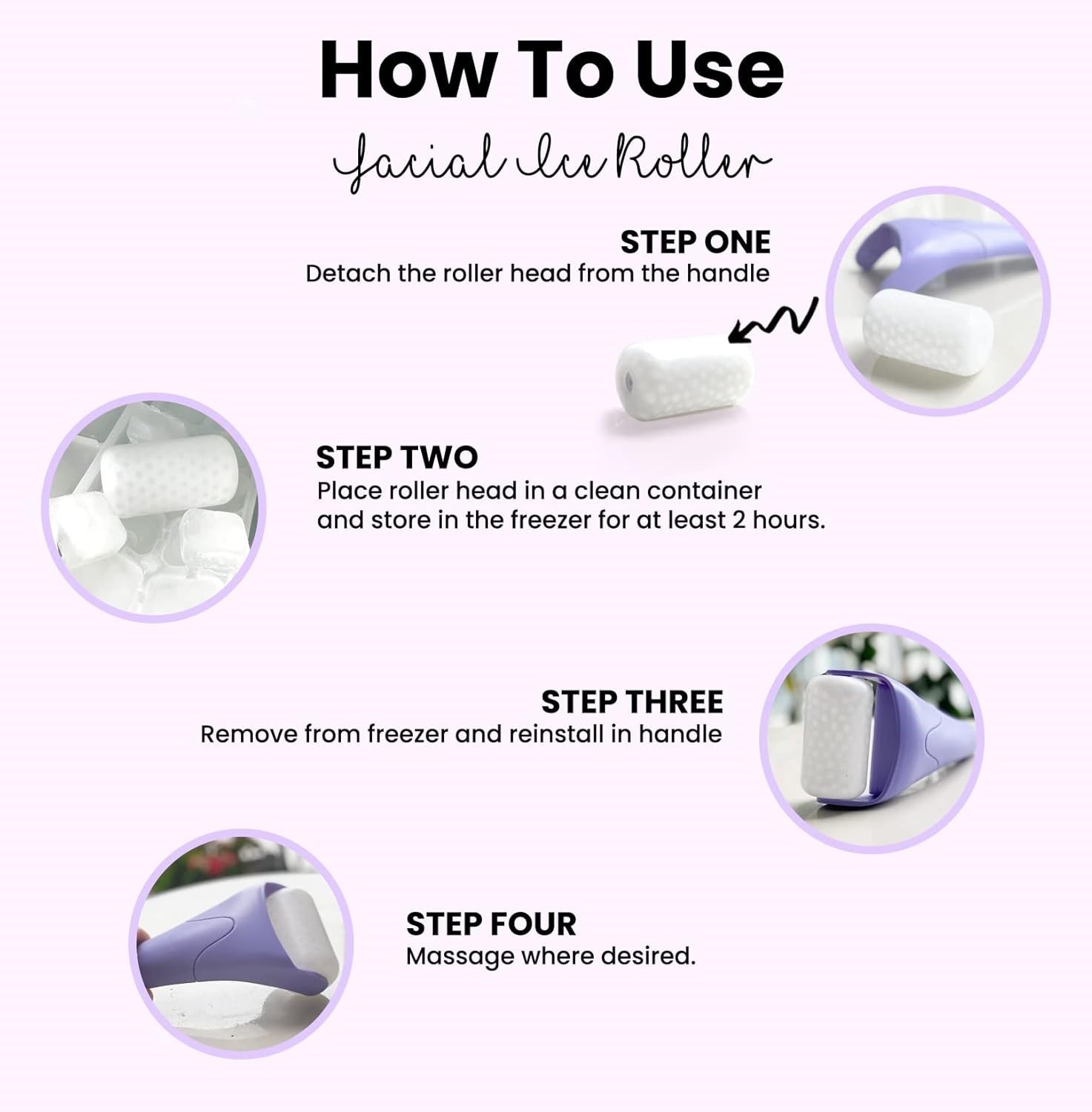 How To Use

Facial Ice Roller

STEP ONE
Detach the roller head from the handle

STEP TWO
Place roller head in a clean container and store in the freezer for at least 2 hours.

STEP THREE
Remove from freezer and reinstall in handle

STEP FOUR
Massage where desired.