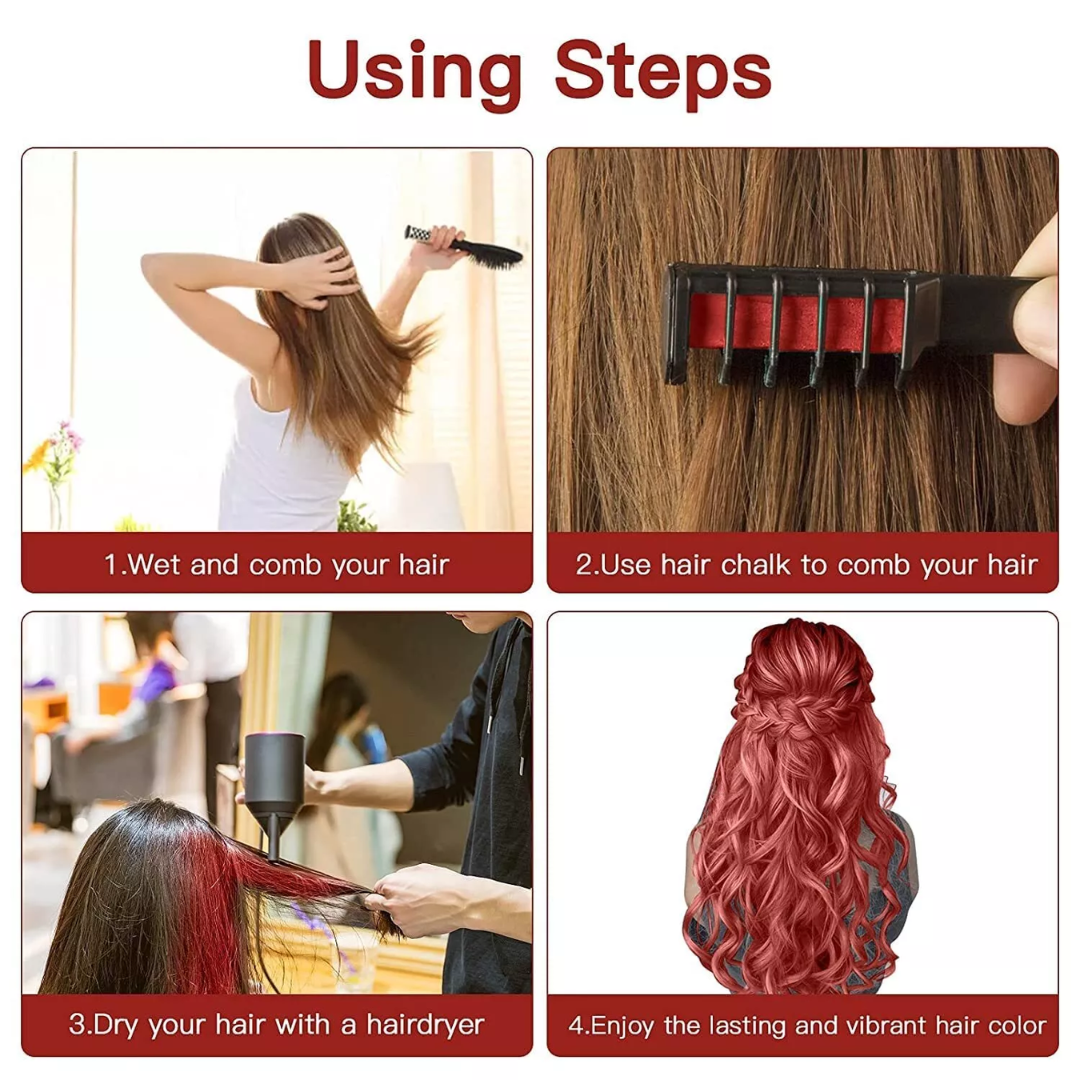 Using Steps

1.Wet and comb your hair

2.Use hair chalk to comb your hair

3.Dry your hair with a hairdryer

4.Enjoy the lasting and vibrant hair color