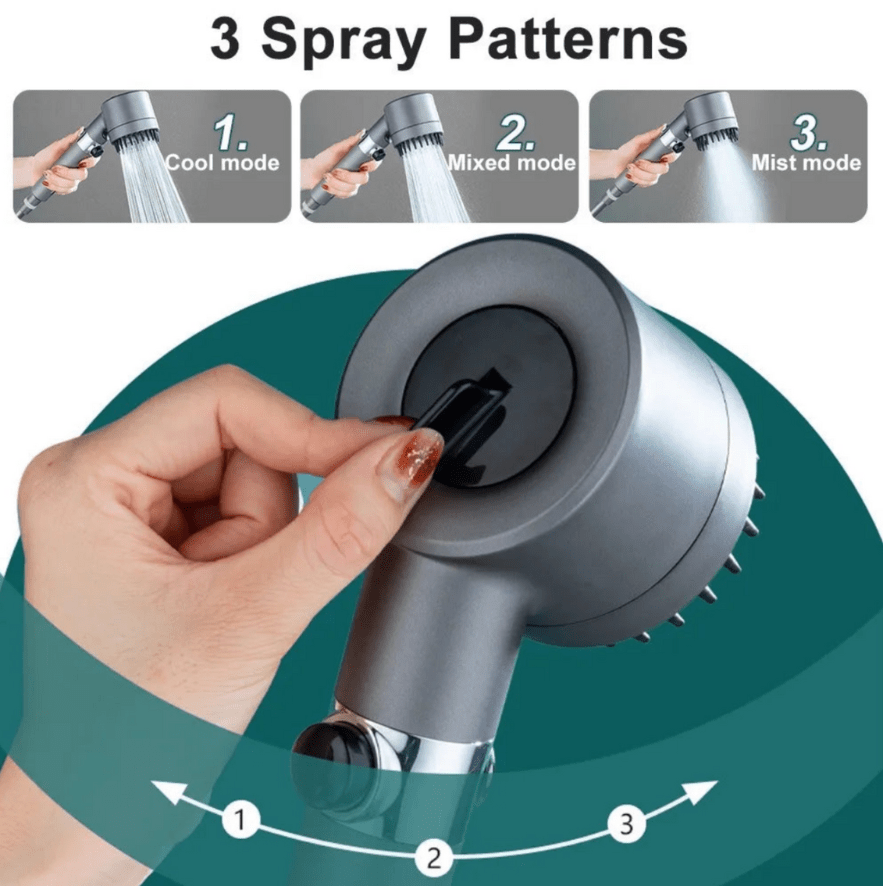 3 Spray Patterns

1.
Cool mode

2.
Mixed mode

3.
Mist mode

1

2

3