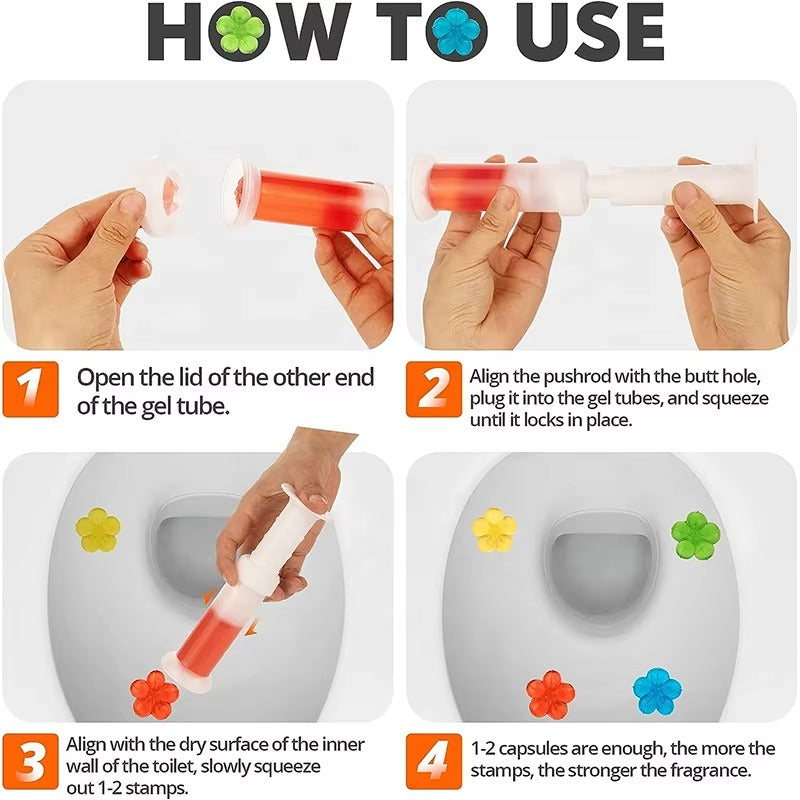 HOW TO USE

1 Open the lid of the other end of the gel tube.

2 Align the pushrod with the butt hole, plug it into the gel tubes, and squeeze until it locks in place.

3 Align with the dry surface of the inner wall of the toilet, slowly squeeze out 1-2 stamps.

4 1-2 capsules are enough, the more the stamps, the stronger the fragrance.