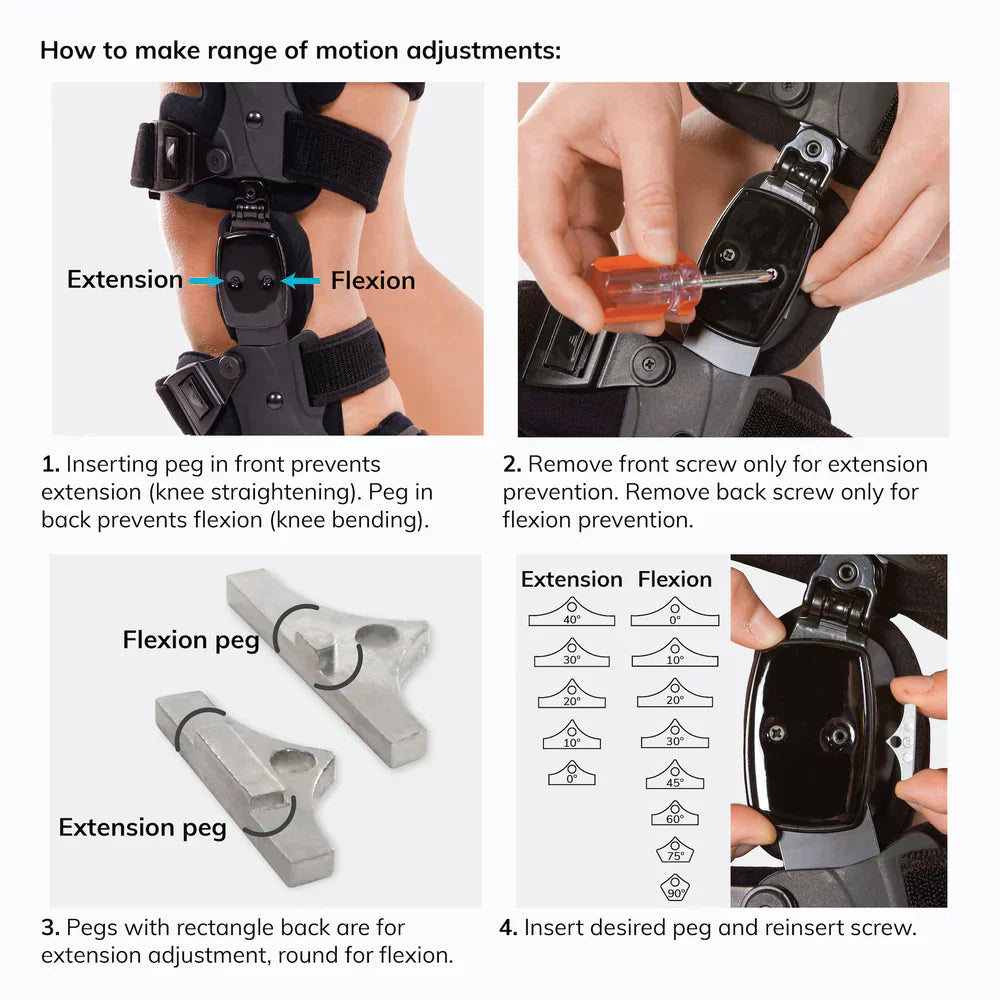 How to make range of motion adjustments:

Extension Flexion

1. Inserting peg in front prevents extension (knee straightening). Peg in back prevents flexion (knee bending).

2. Remove front screw only for extension prevention. Remove back screw only for flexion prevention.

Flexion peg

Extension peg

3. Pegs with rectangle back are for extension adjustment, round for flexion.

Extension
40°
30°
20°
10°
0°

Flexion
0°
10°
20°
30°
45°
60°
75°
90°

4. Insert desired peg and reinsert screw.