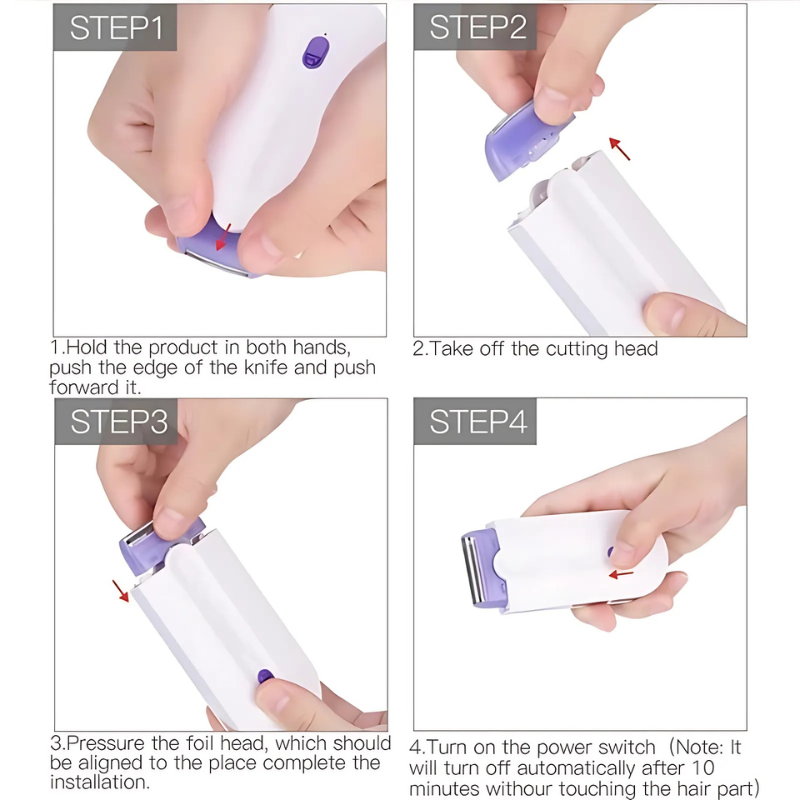 STEP1

1.Hold the product in both hands, push the edge of the knife and push forward it.

STEP2

2.Take off the cutting head

STEP3

3.Pressure the foil head, which should be aligned to the place complete the installation.

STEP4

4.Turn on the power switch (Note: It will turn off automatically after 10 minutes withour touching the hair part)