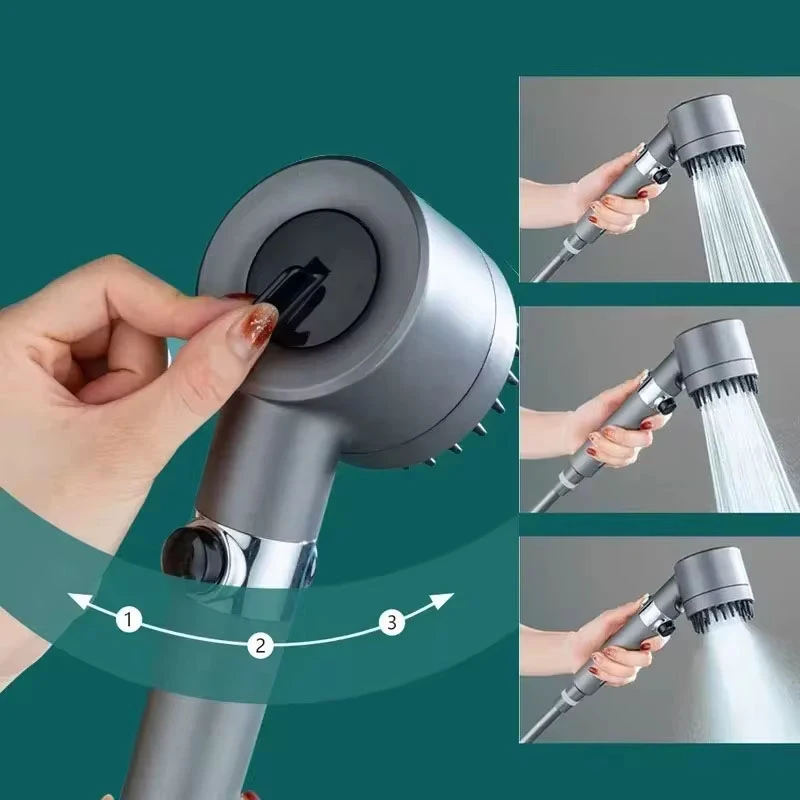 1
2
3