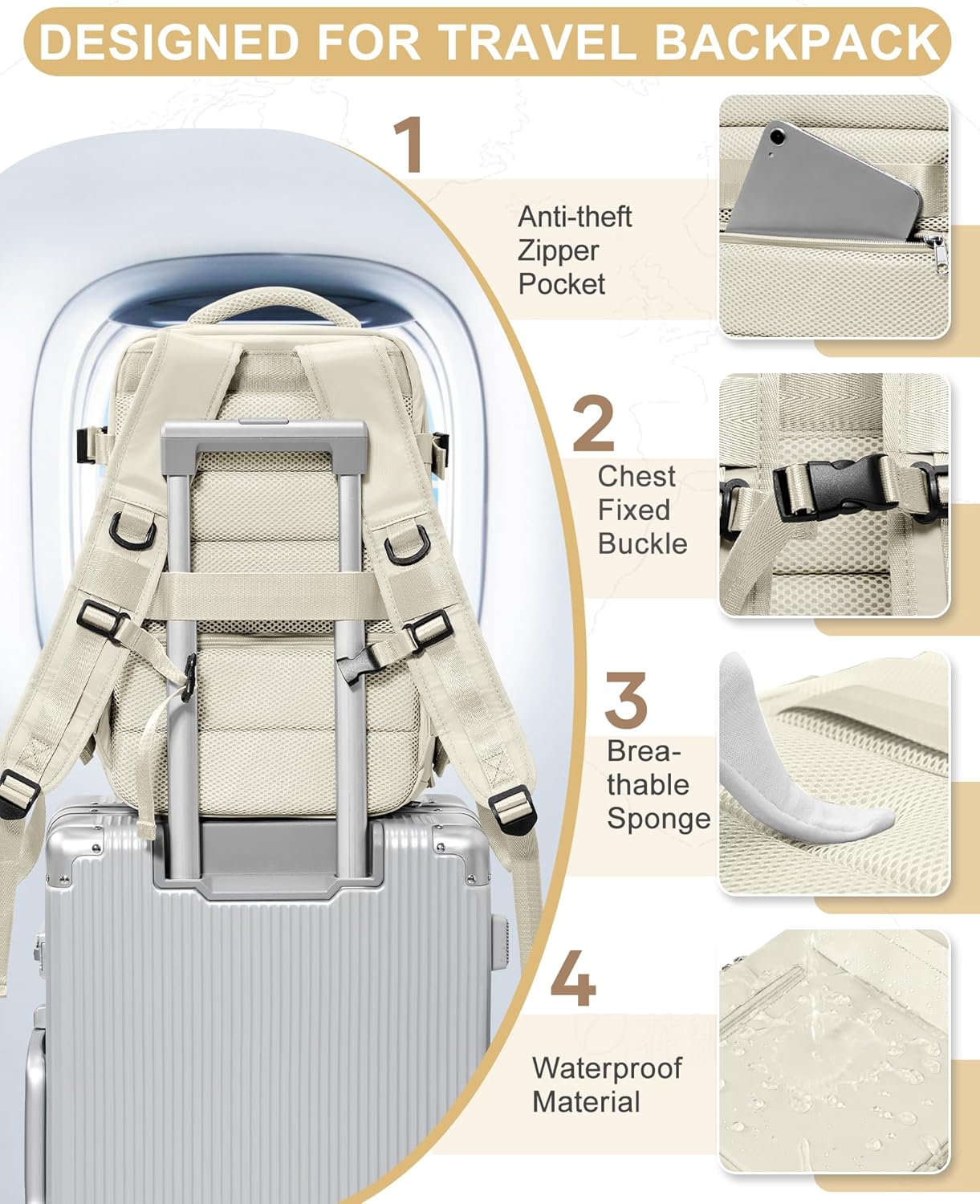 DESIGNED FOR TRAVEL BACKPACK

1

Anti-theft Zipper Pocket

2

Chest Fixed Buckle

3

Breathable Sponge

4

Waterproof Material