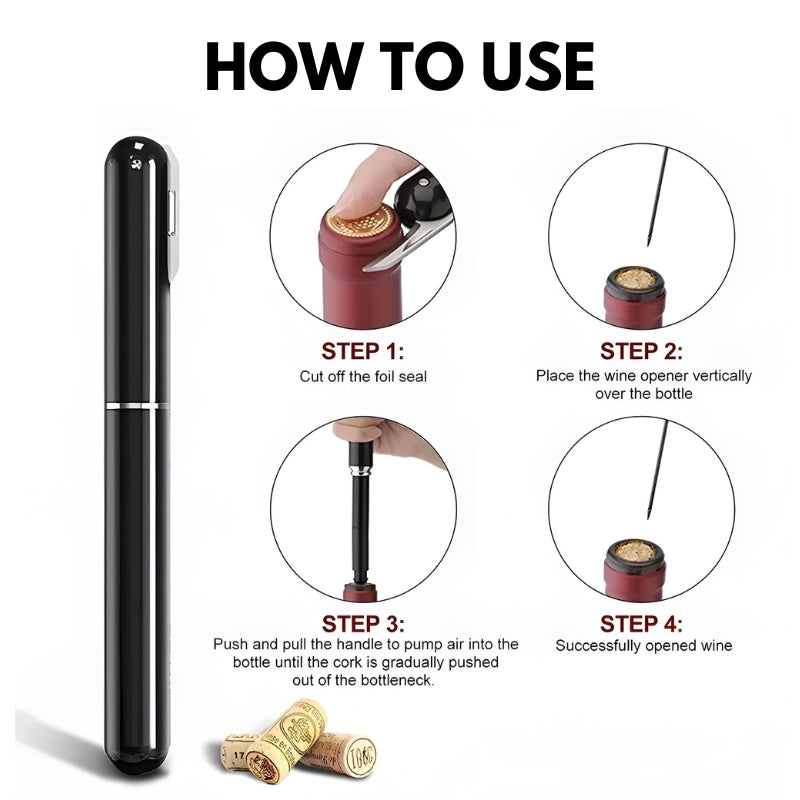 HOW TO USE

STEP 1:
Cut off the foil seal

STEP 2:
Place the wine opener vertically over the bottle

STEP 3:
Push and pull the handle to pump air into the bottle until the cork is gradually pushed out of the bottleneck.

STEP 4:
Successfully opened wine